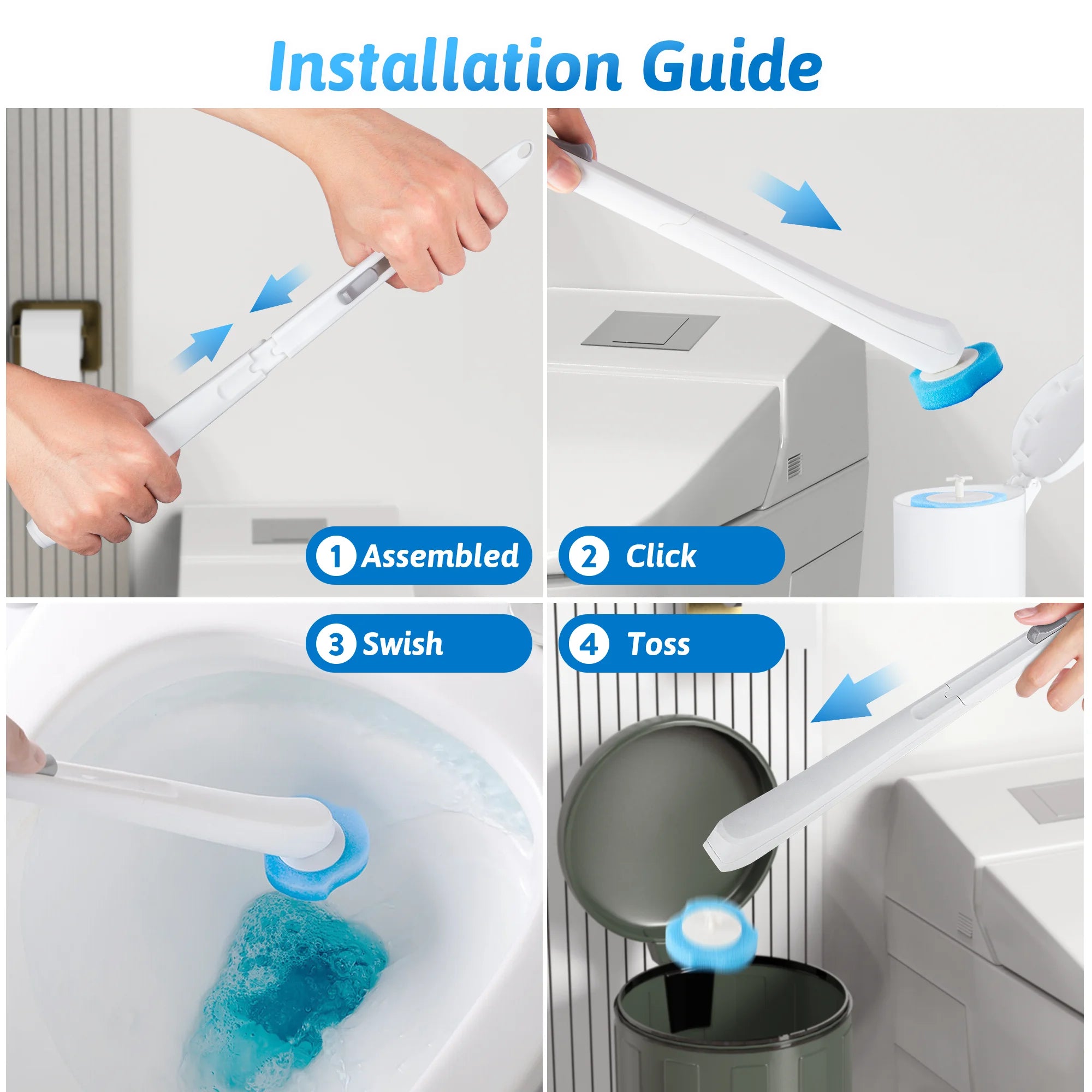 Installation Guide

1 Assembled

2 Click

3 Swish

4 Toss