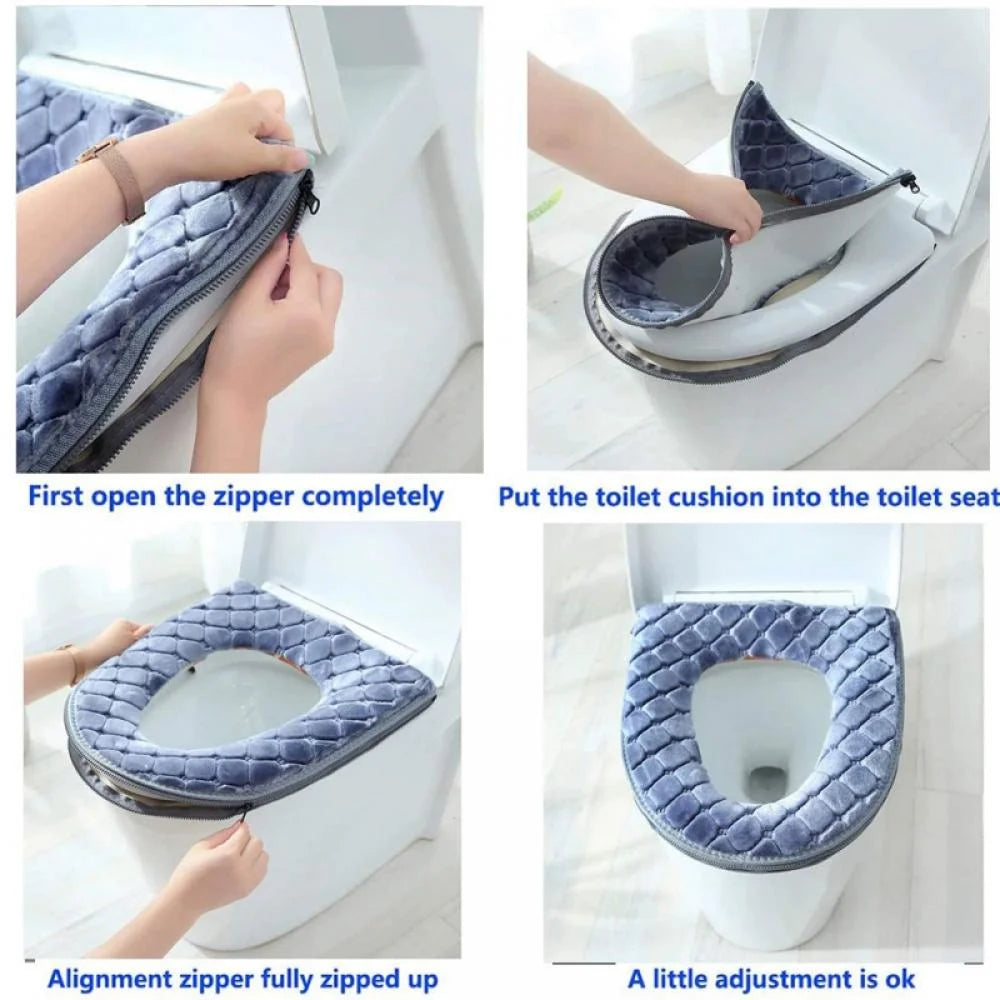 First open the zipper completely

Put the toilet cushion into the toilet seat

Alignment zipper fully zipped up

A little adjustment is ok